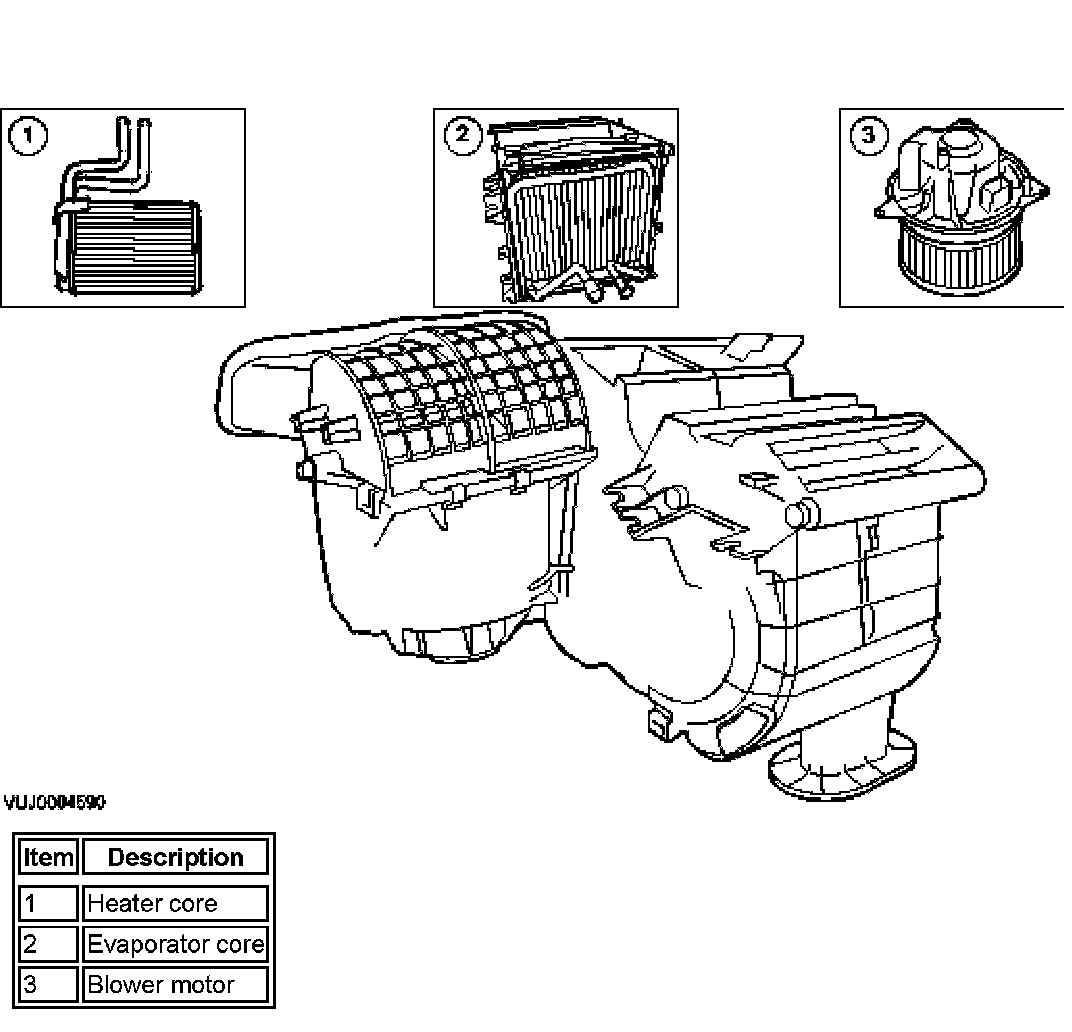 1

2

3

VUJ0004590

| Item | Description |
|---|---|
| 1 | Heater core |
| 2 | Evaporator core |
| 3 | Blower motor |