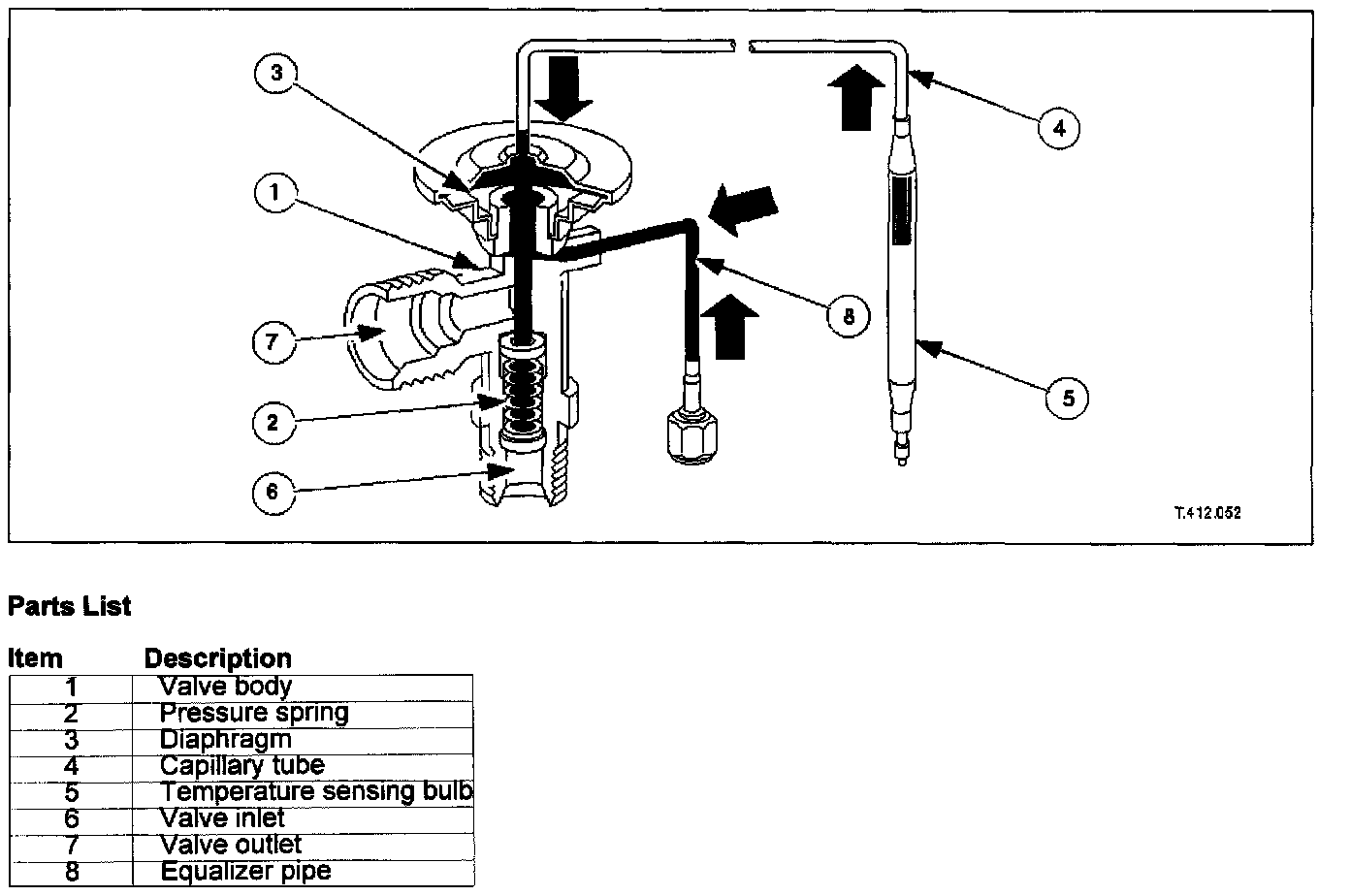 3
4
1
8
7
5
2
6
T.412.052

Parts List

| Item | Description |
|---|---|
| 1 | Valve body |
| 2 | Pressure spring |
| 3 | Diaphragm |
| 4 | Capillary tube |
| 5 | Temperature sensing bulb |
| 6 | Valve inlet |
| 7 | Valve outlet |
| 8 | Equalizer pipe |