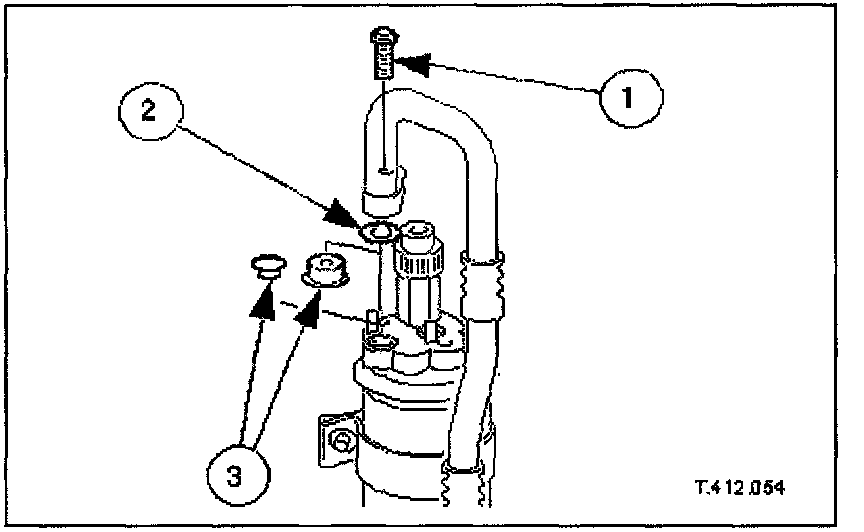 1
2
3
T.412.054