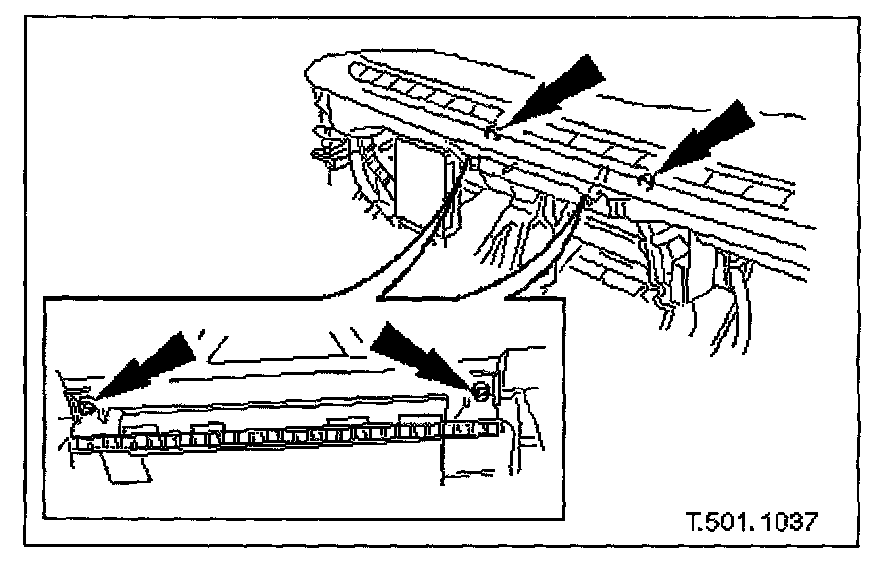 T.501.1037