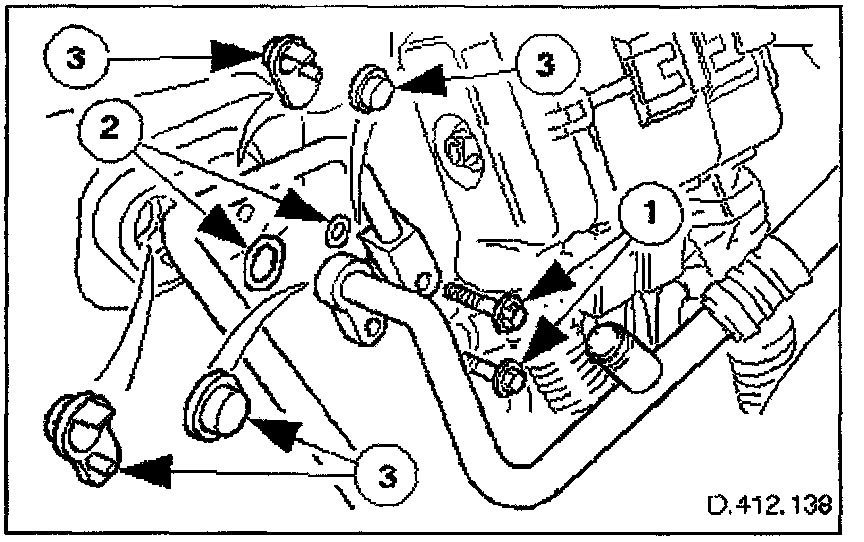 3
3
2
1
3
D.412.138