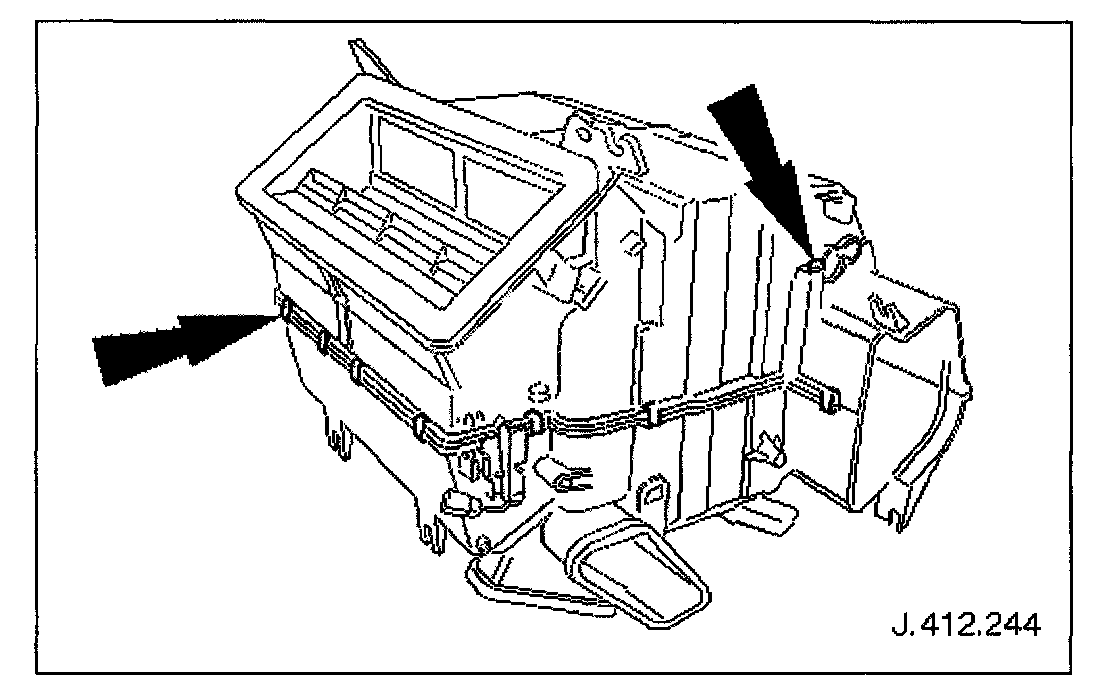 J. 412.244