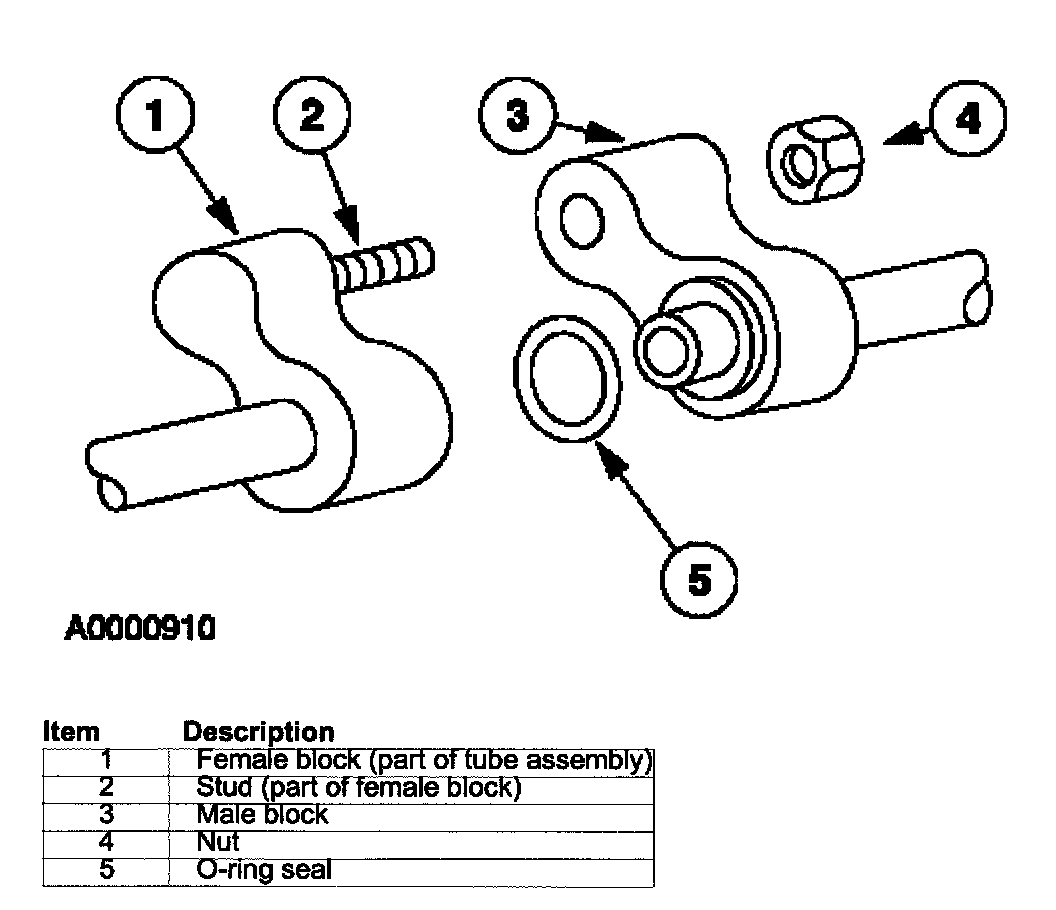 1
2
3
4
5

A0000910

| Item | Description |
|---|---|
| 1 | Female block (part of tube assembly) |
| 2 | Stud (part of female block) |
| 3 | Male block |
| 4 | Nut |
| 5 | O-ring seal |