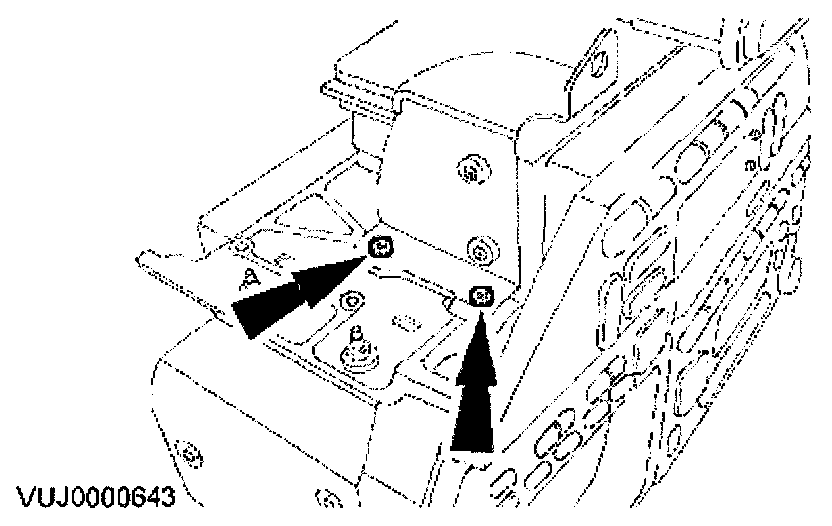 A

B

VUJ0000643