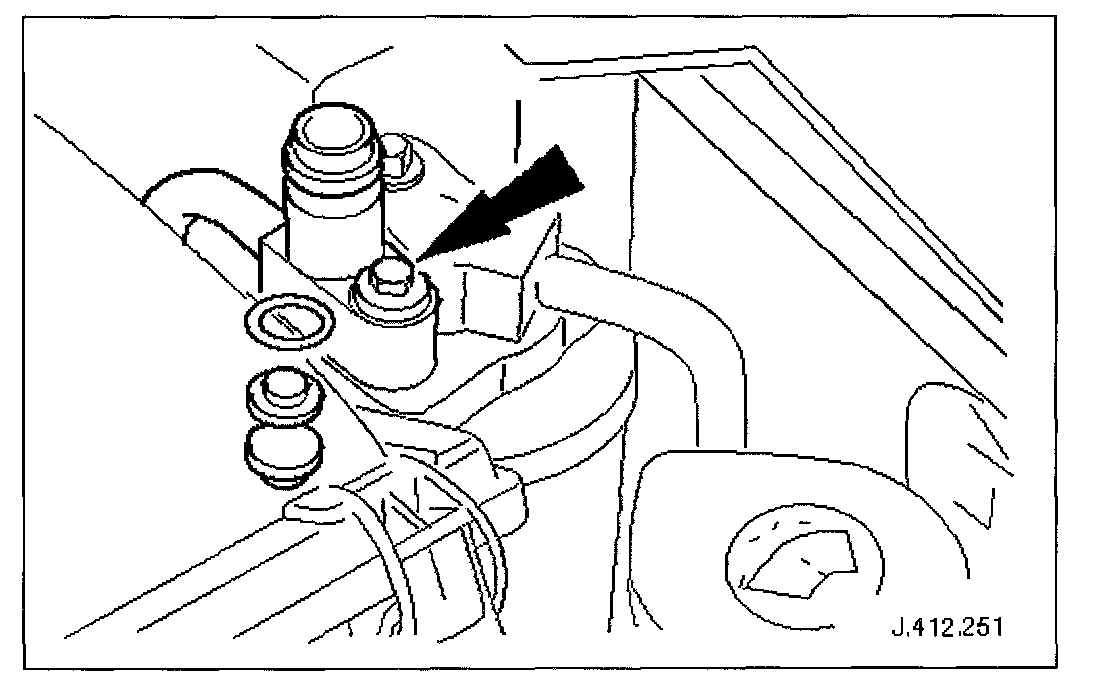 J.412.251