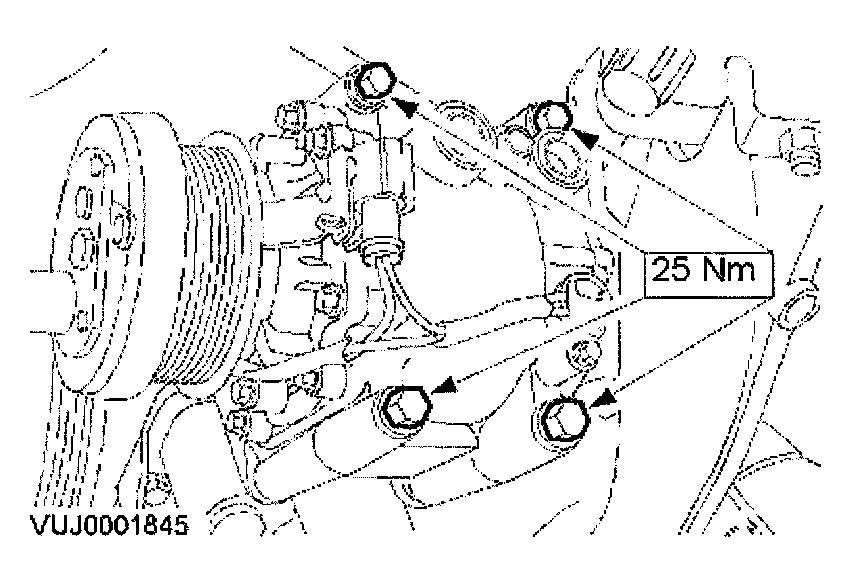 25 Nm

VUJ0001845