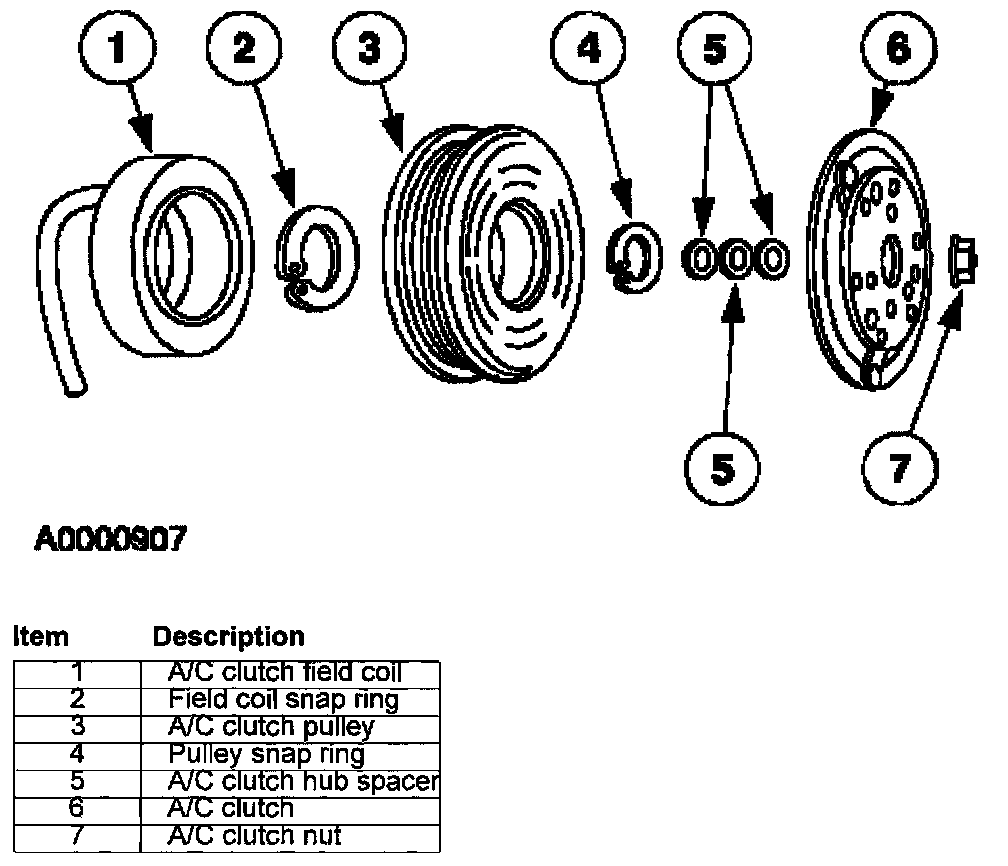 1 2 3 4 5 6

5 7

A0000907

| Item | Description |
|---|---|
| 1 | A/C clutch field coil |
| 2 | Field coil snap ring |
| 3 | A/C clutch pulley |
| 4 | Pulley snap ring |
| 5 | A/C clutch hub spacer |
| 6 | A/C clutch |
| 7 | A/C clutch nut |