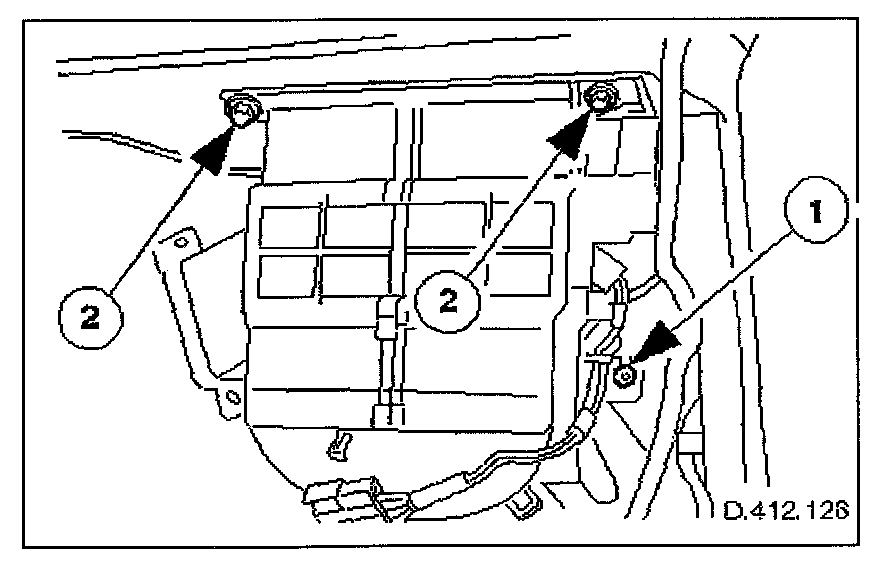 2

2

1

D.412.126