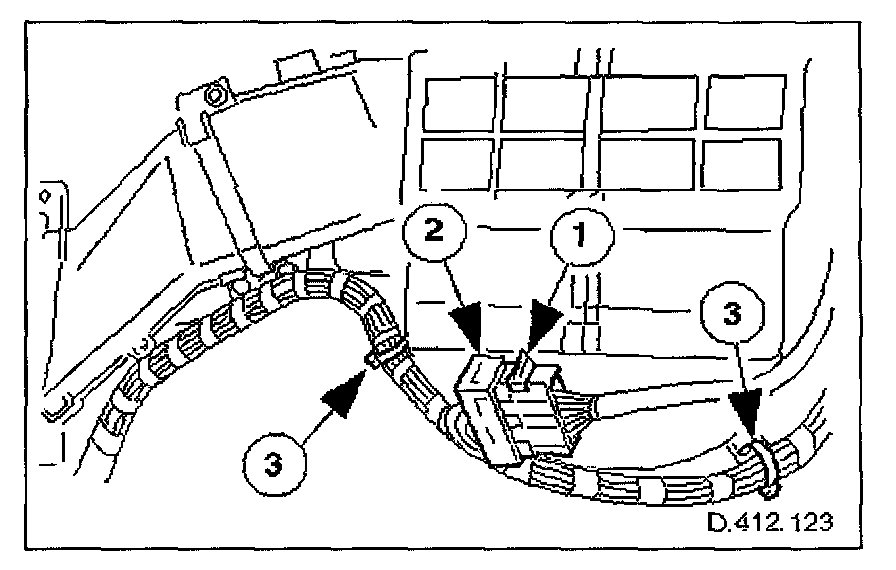 2
1
3
3
D.412.123