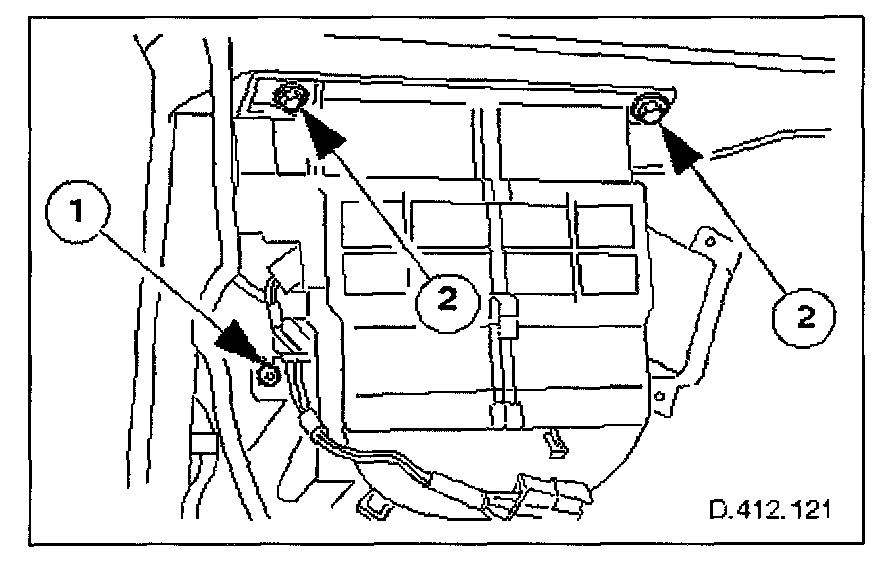 1

2

2

D.412.121