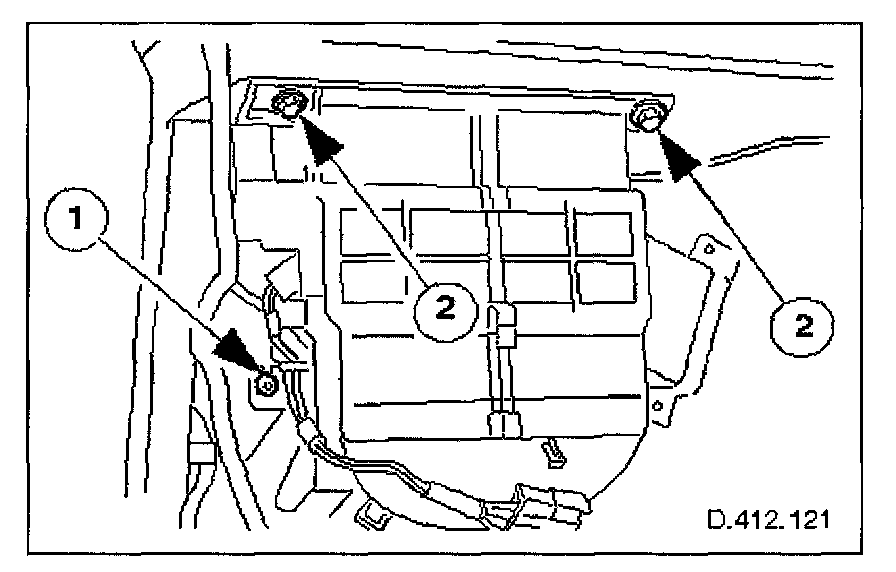 1
2
2
D.412.121