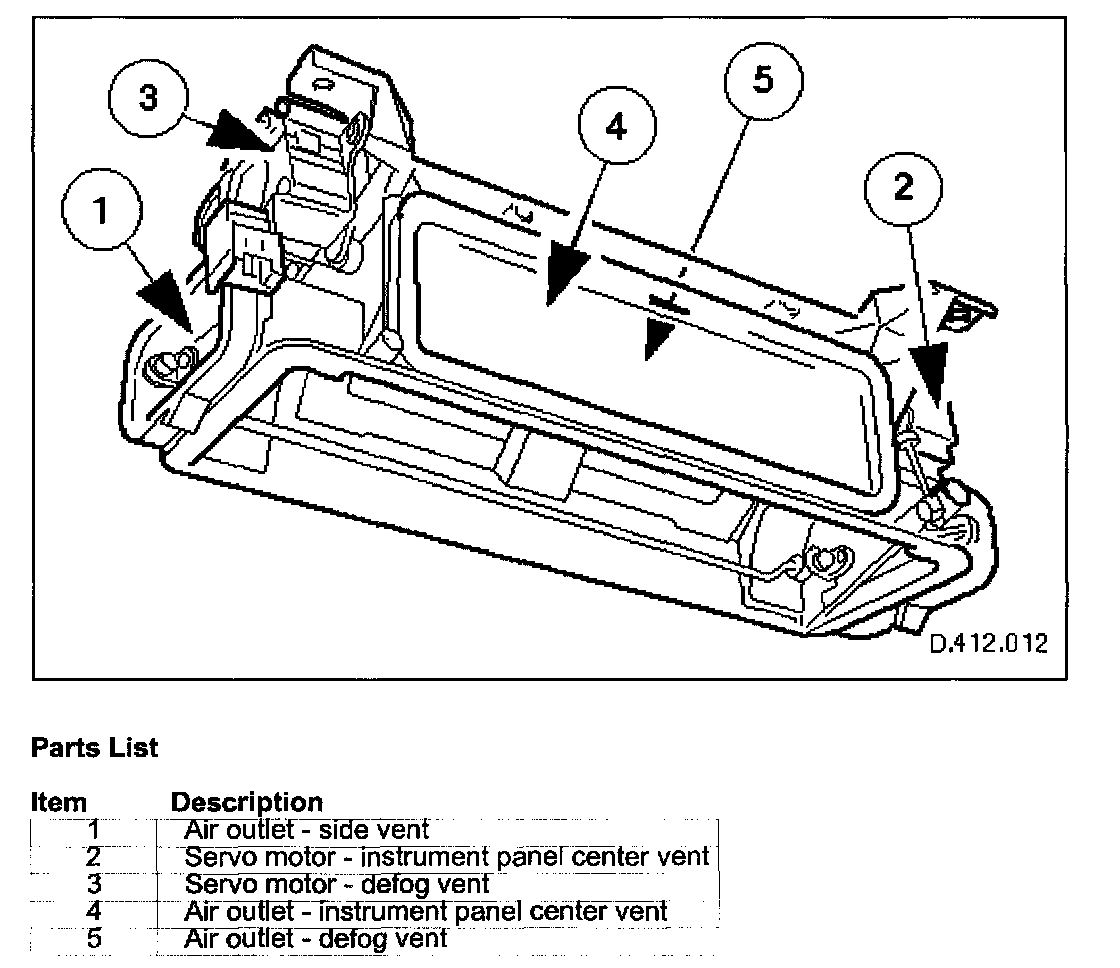 3
5
4
1
2
D.412.012

Parts List

| Item | Description |
|---|---|
| 1 | Air outlet - side vent |
| 2 | Servo motor - instrument panel center vent |
| 3 | Servo motor - defog vent |
| 4 | Air outlet - instrument panel center vent |
| 5 | Air outlet - defog vent |