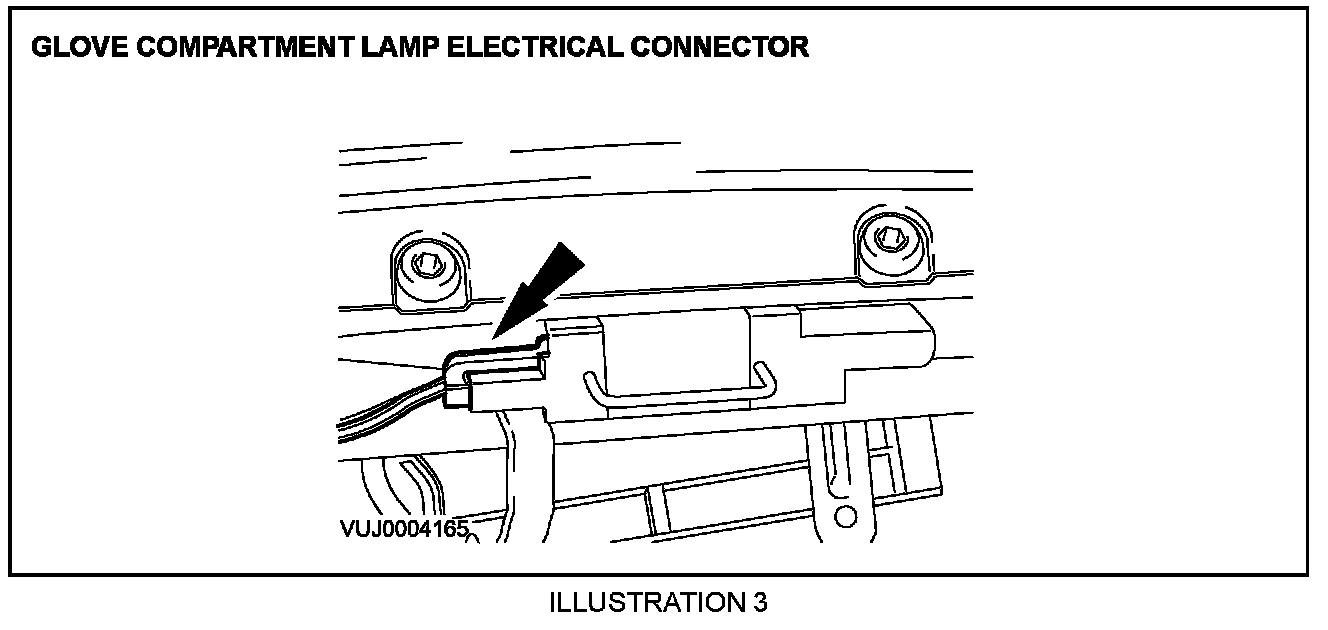 GLOVE COMPARTMENT LAMP ELECTRICAL CONNECTOR

VUJ0004165

ILLUSTRATION 3