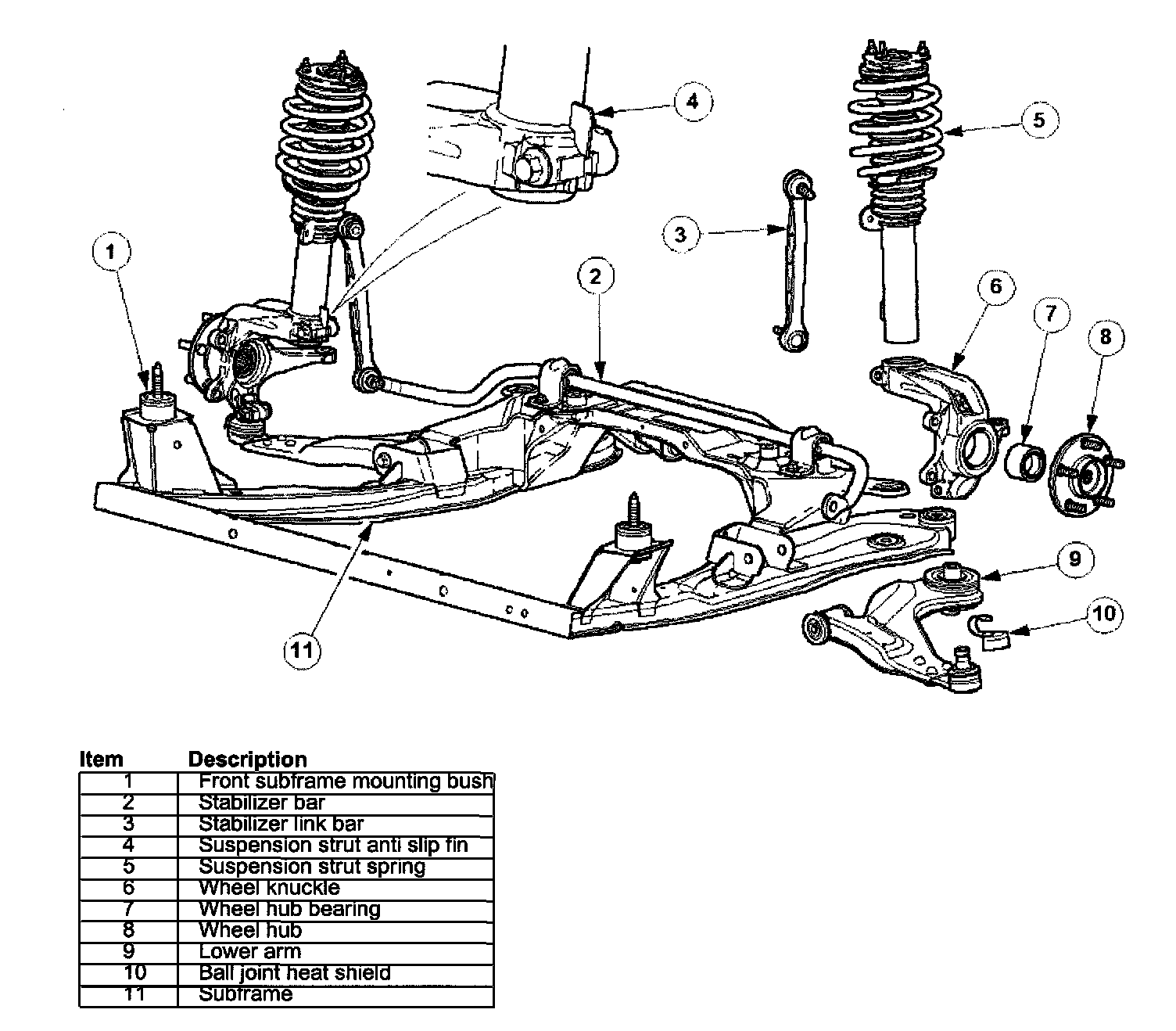 4

5

3

1

2

6

7

8

9

10

11

| Item | Description |
|---|---|
| 1 | Front subframe mounting bush |
| 2 | Stabilizer bar |
| 3 | Stabilizer link bar |
| 4 | Suspension strut anti slip fin |
| 5 | Suspension strut spring |
| 6 | Wheel knuckle |
| 7 | Wheel hub bearing |
| 8 | Wheel hub |
| 9 | Lower arm |
| 10 | Ball joint heat shield |
| 11 | Subframe |