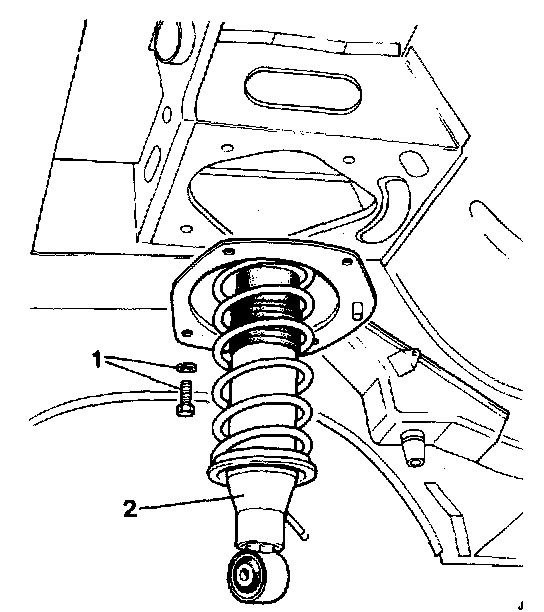 1
2
J