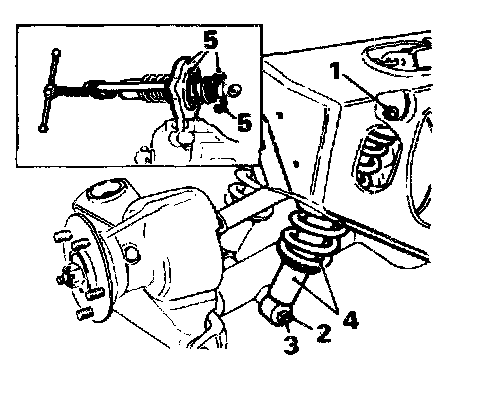 5
5
1
4
2
3