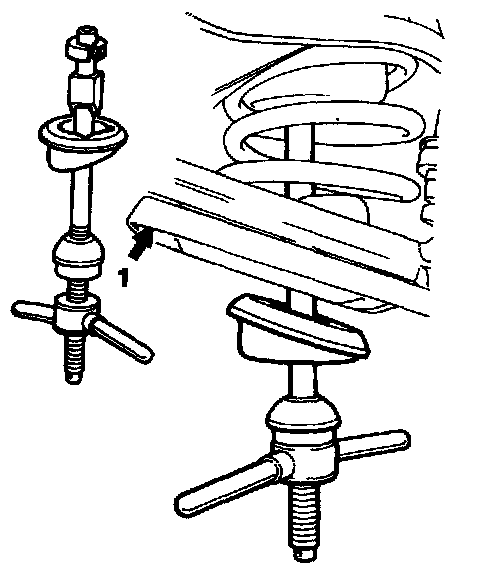 1