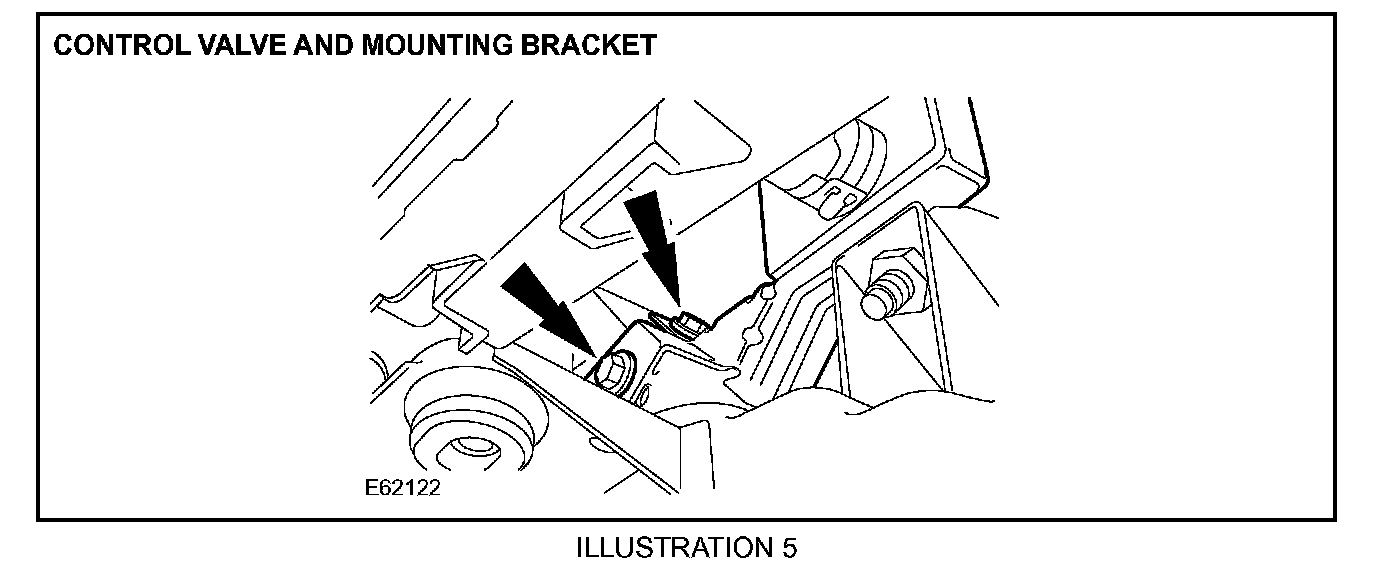 CONTROL VALVE AND MOUNTING BRACKET

E62122

ILLUSTRATION 5