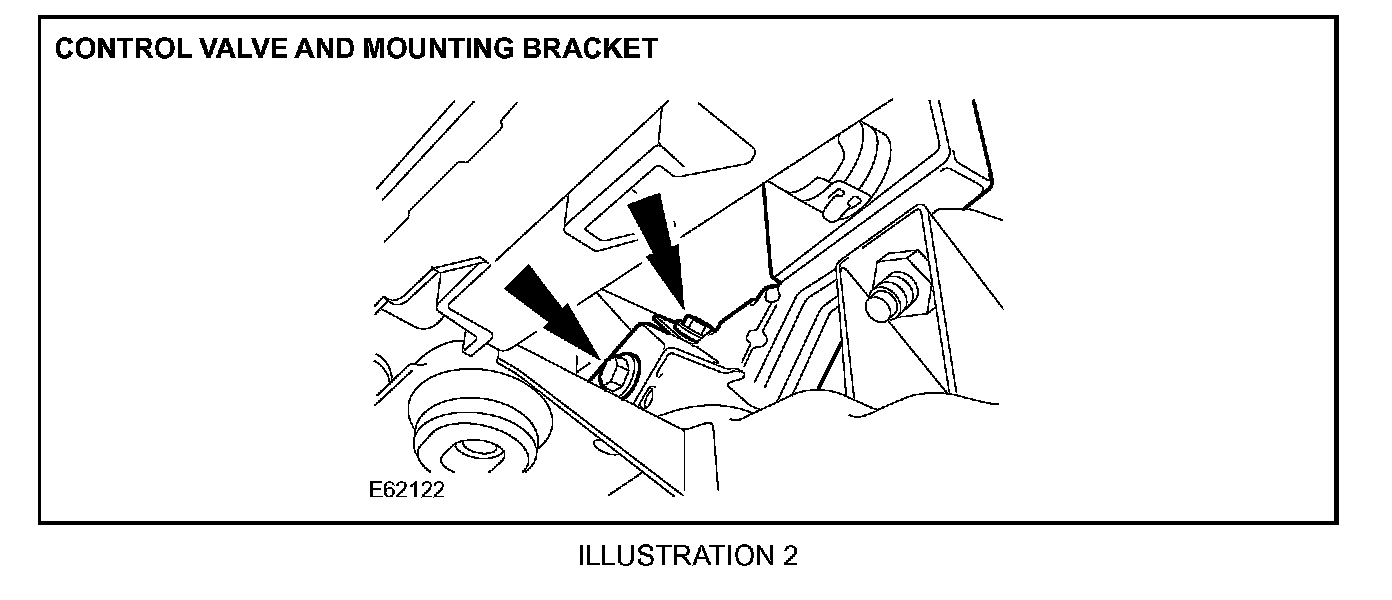 CONTROL VALVE AND MOUNTING BRACKET

E62122

ILLUSTRATION 2