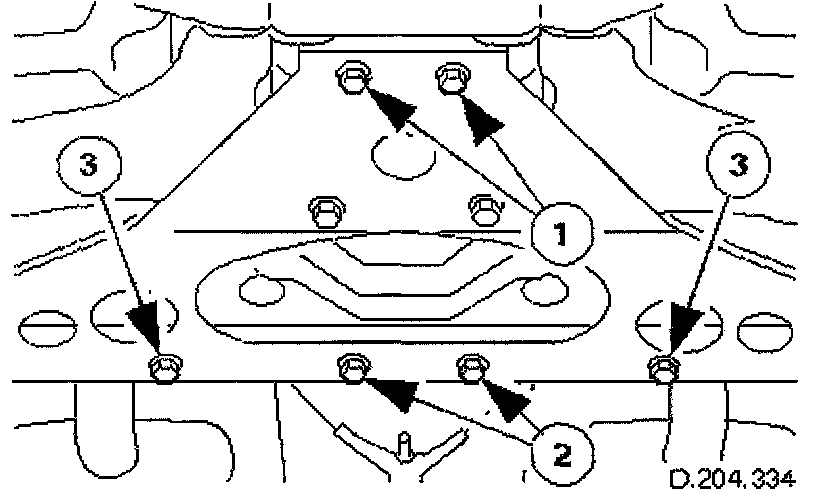 3
3
1
2
D.204.334