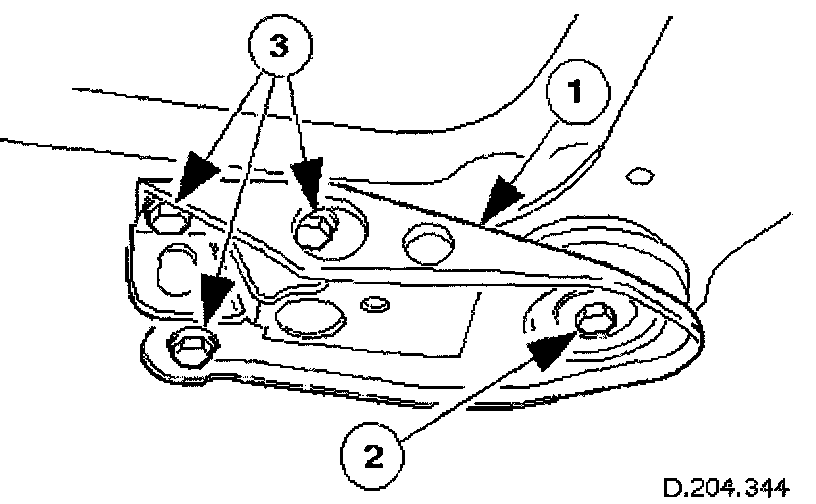 3
1
2
D.204.344