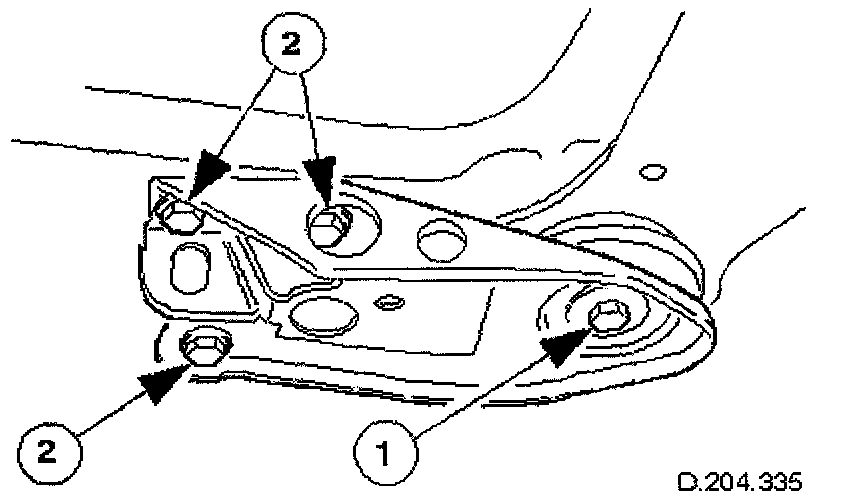 2

2

1

D.204.335