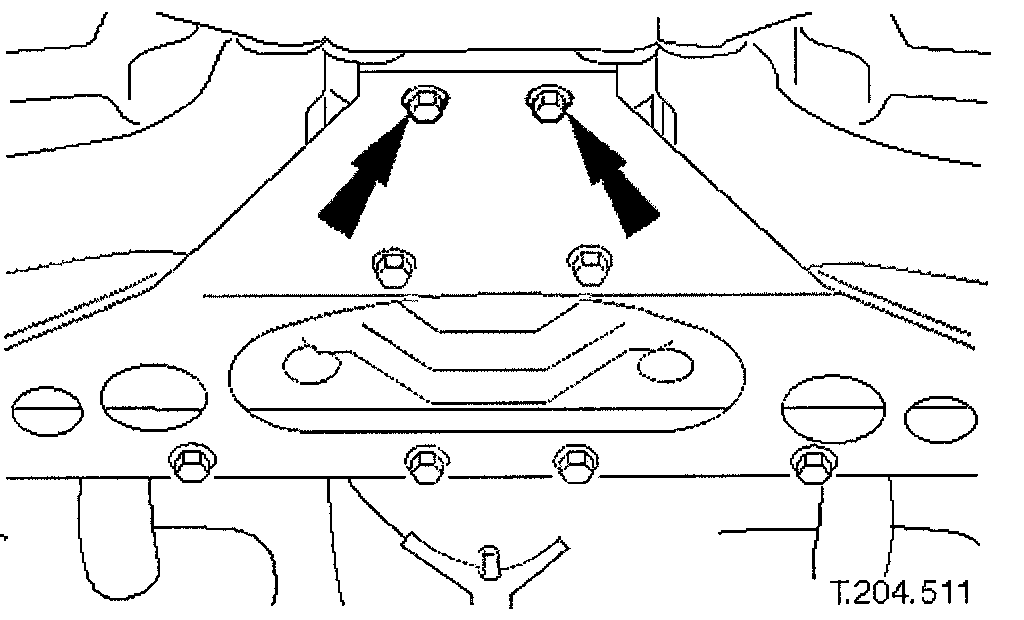 T.204.511