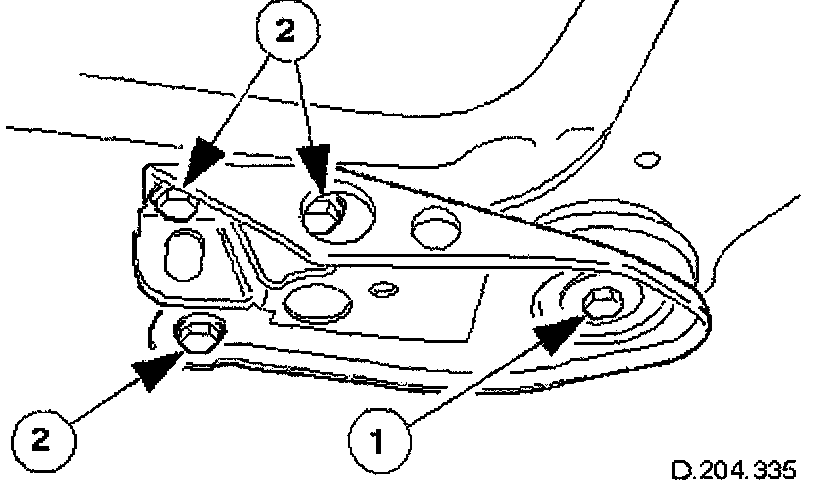 2
2
1
D.204.335