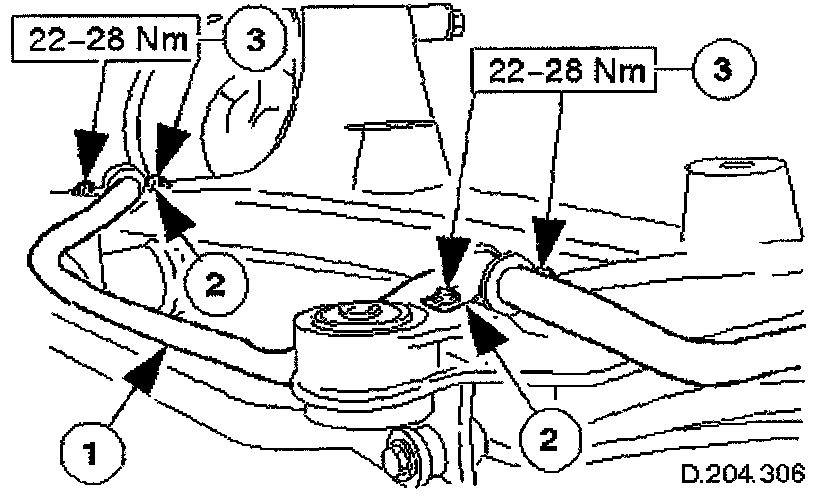 22–28 Nm
3
22–28 Nm
3
2
2
1
D.204.306