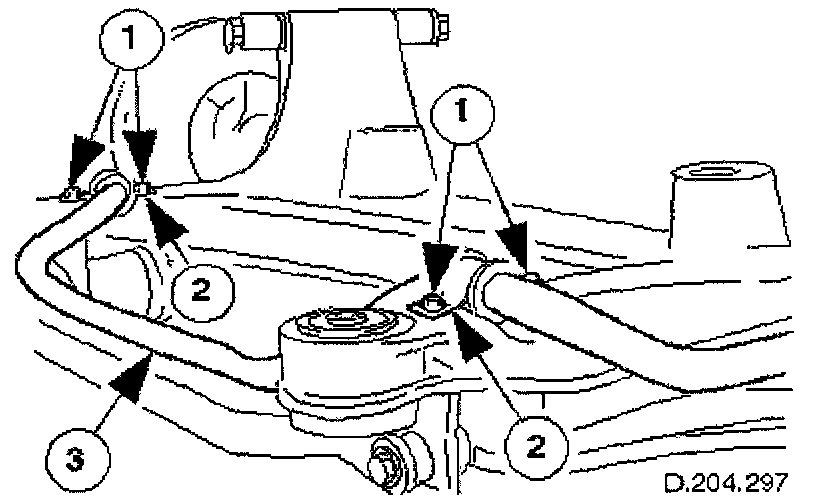 1
1
2
2
3
D.204.297