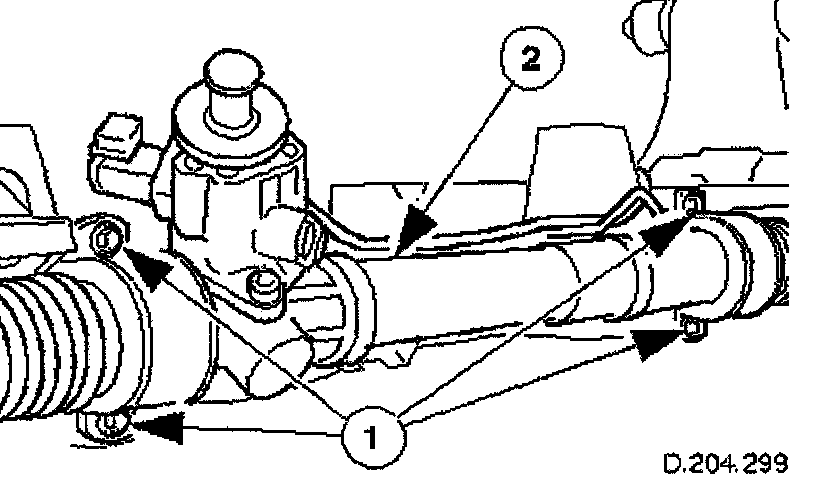 2

1

D.204.299