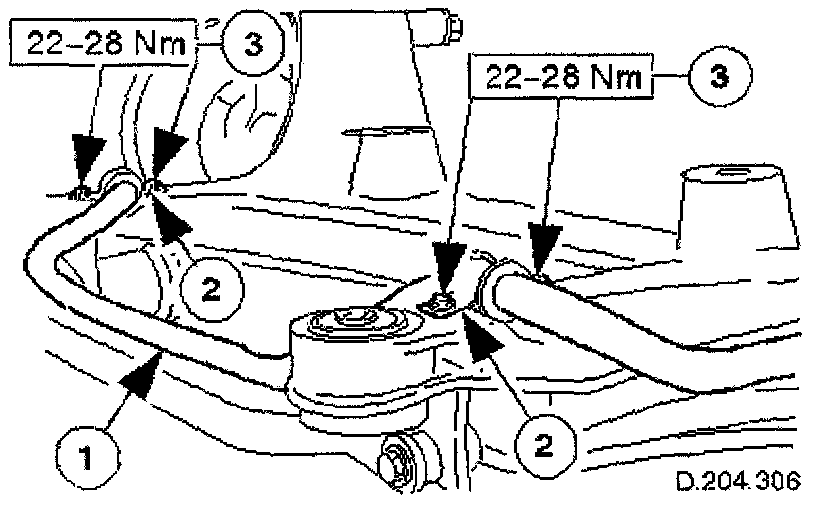 22–28 Nm
3
22–28 Nm
3
2
2
1
D.204.306