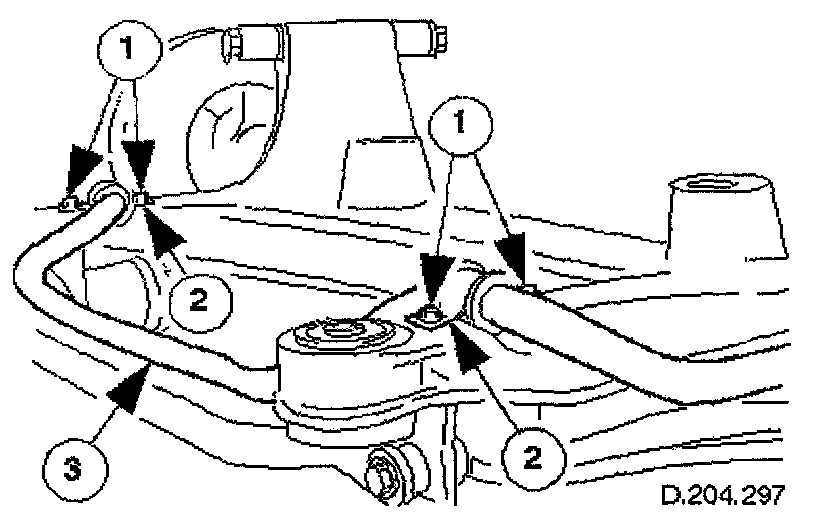 1
1
2
2
3
D.204.297