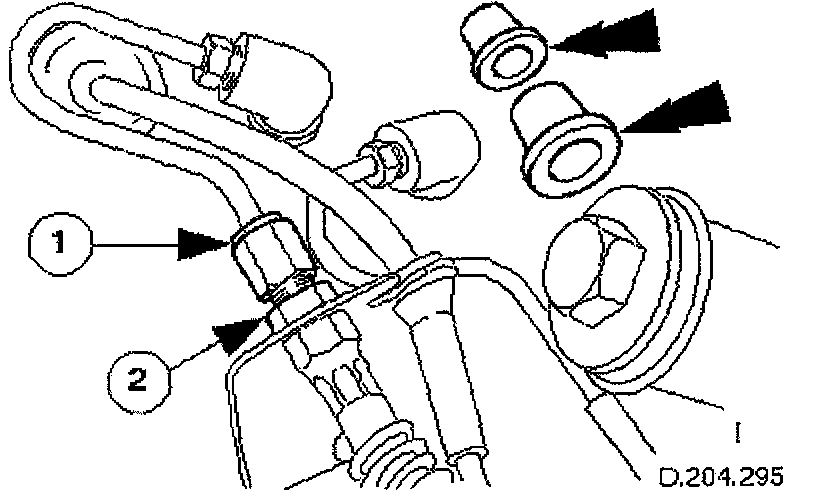 1
2
D.204.295