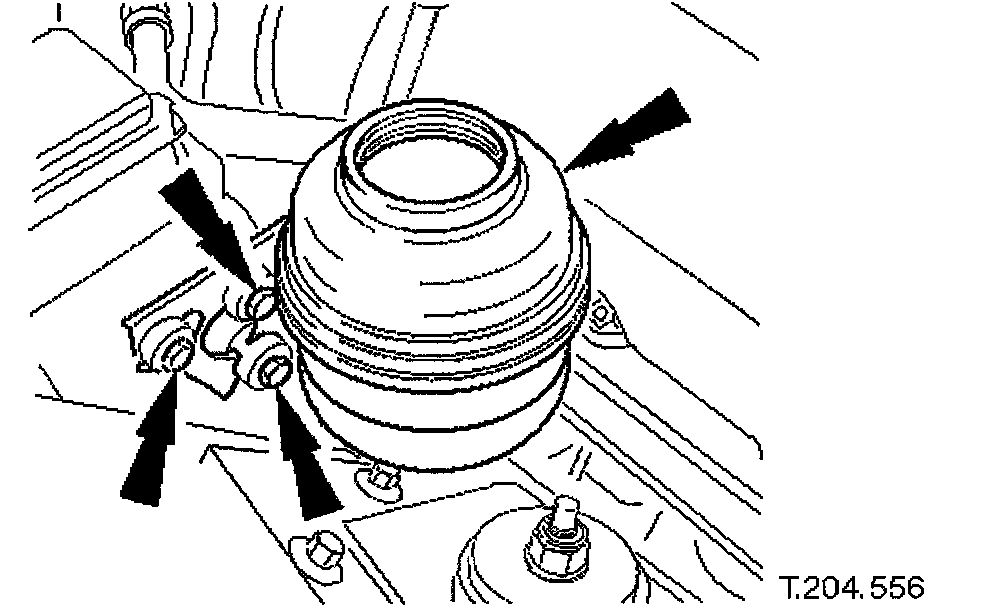 T.204.556