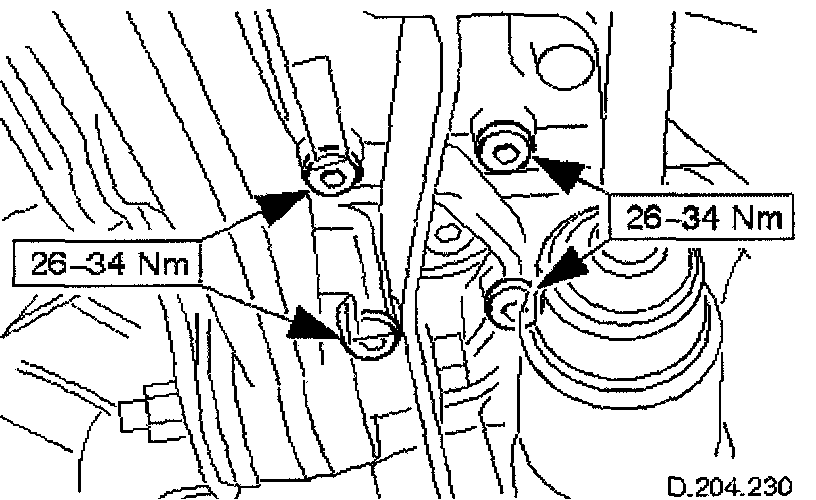 26–34 Nm

26–34 Nm

D.204.230