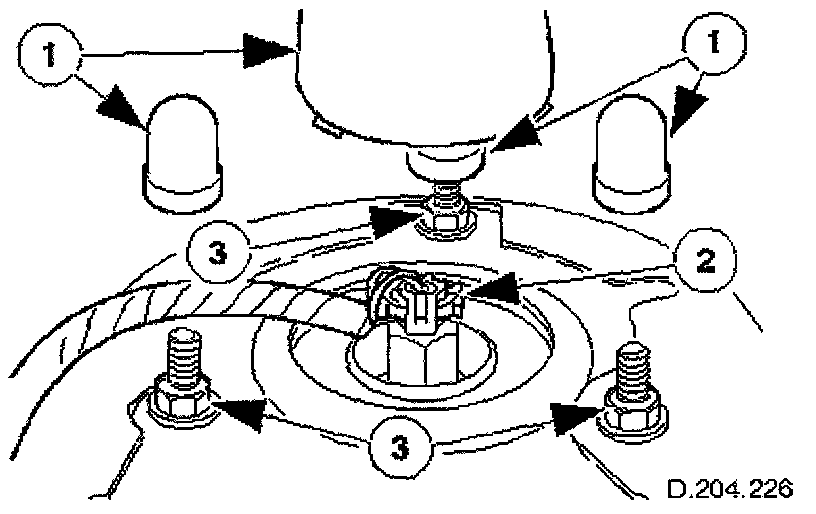 1
1
3
2
3
D.204.226