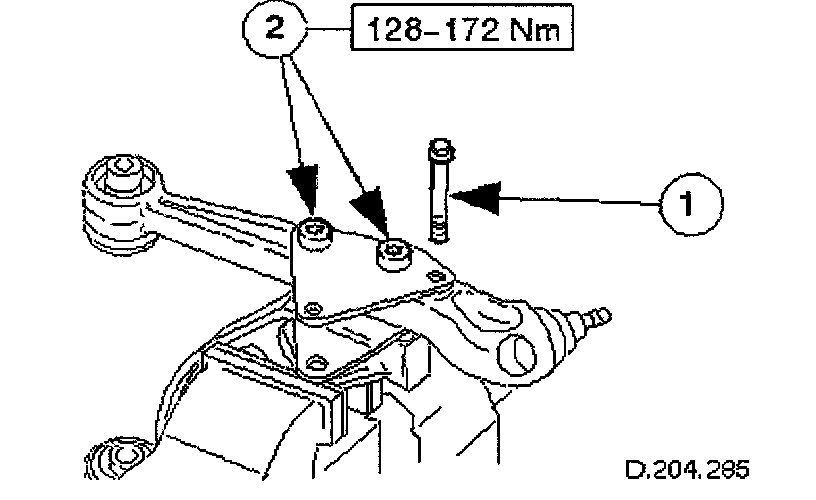 2
128-172 Nm
1
D.204.285