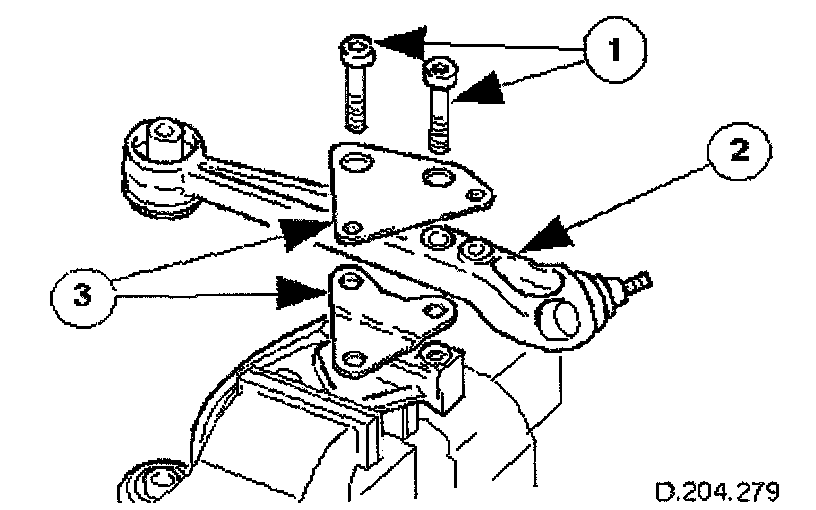 1
2
3
D.204.279