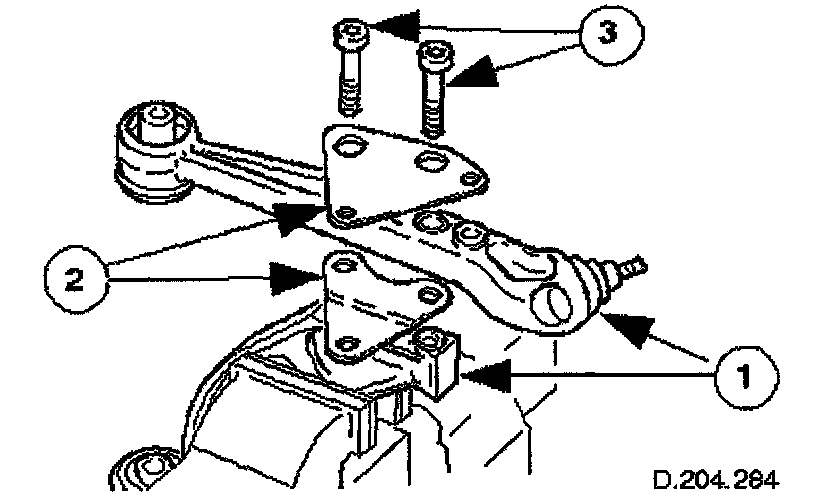 3
2
1
D.204.284