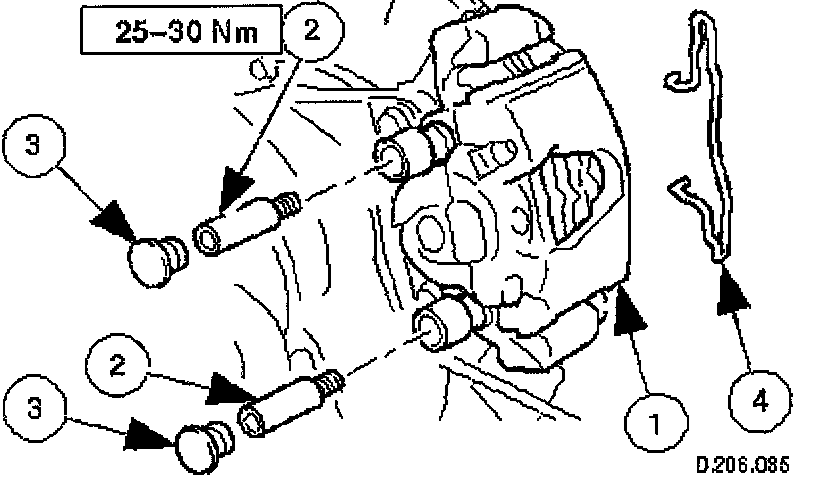 25–30 Nm
2
3
2
3
1
4
D.206.085