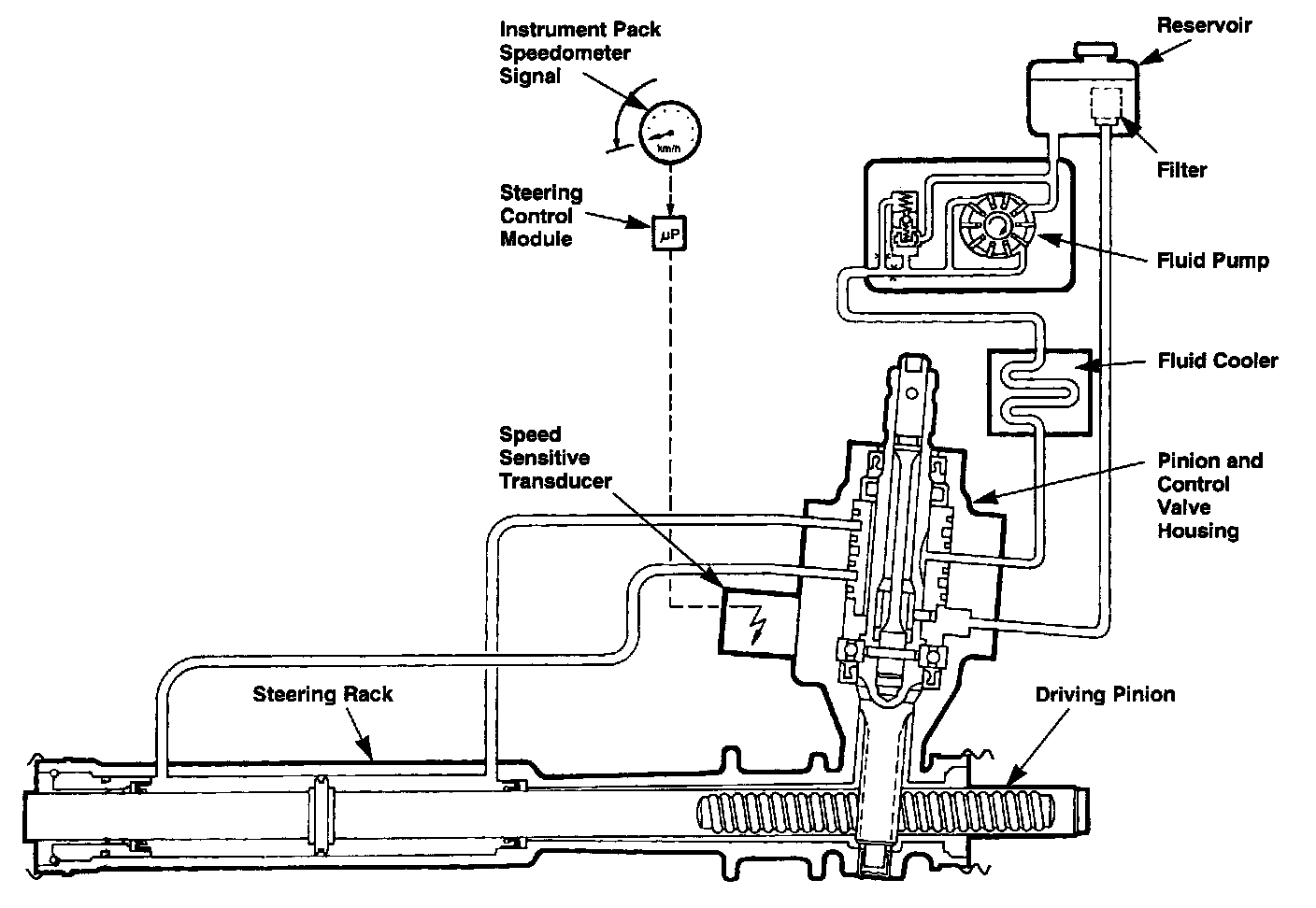 Instrument Pack Speedometer Signal

km/h

Steering Control Module

μP

Reservoir

Filter

Fluid Pump

Fluid Cooler

Speed Sensitive Transducer

Pinion and Control Valve Housing

Steering Rack

Driving Pinion