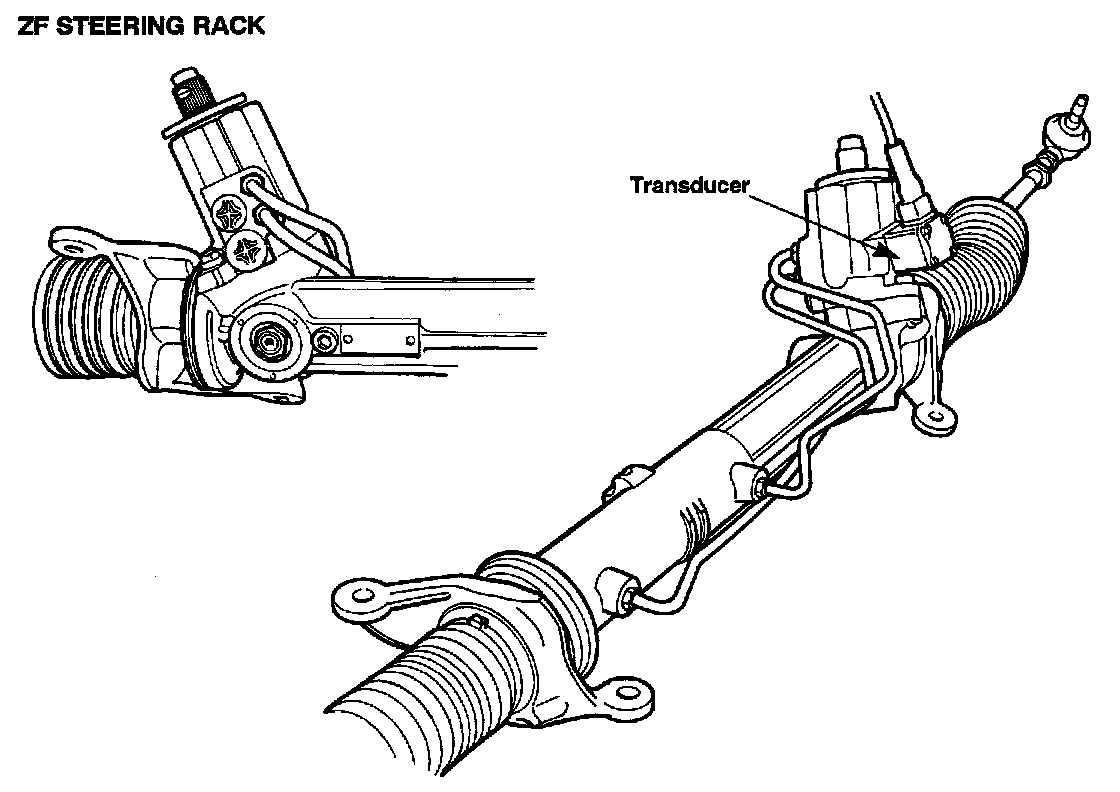 ZF STEERING RACK

Transducer