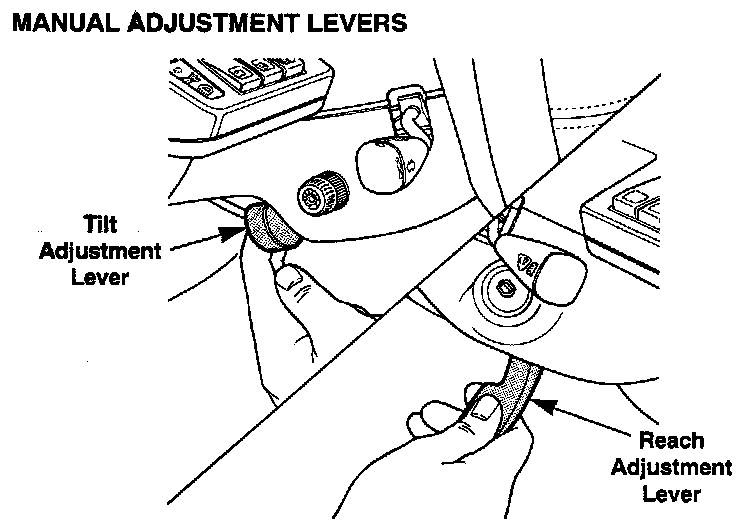 MANUAL ADJUSTMENT LEVERS

Tilt Adjustment Lever

Reach Adjustment Lever