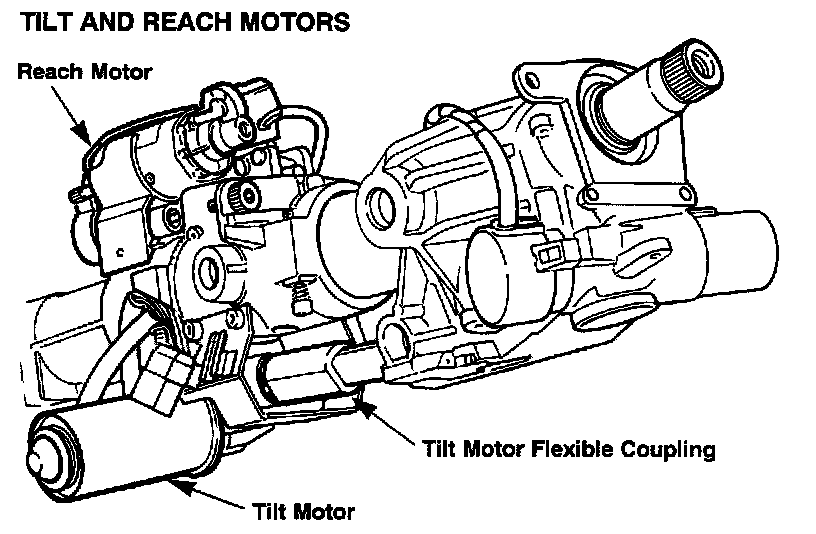 TILT AND REACH MOTORS

Reach Motor

Tilt Motor Flexible Coupling

Tilt Motor