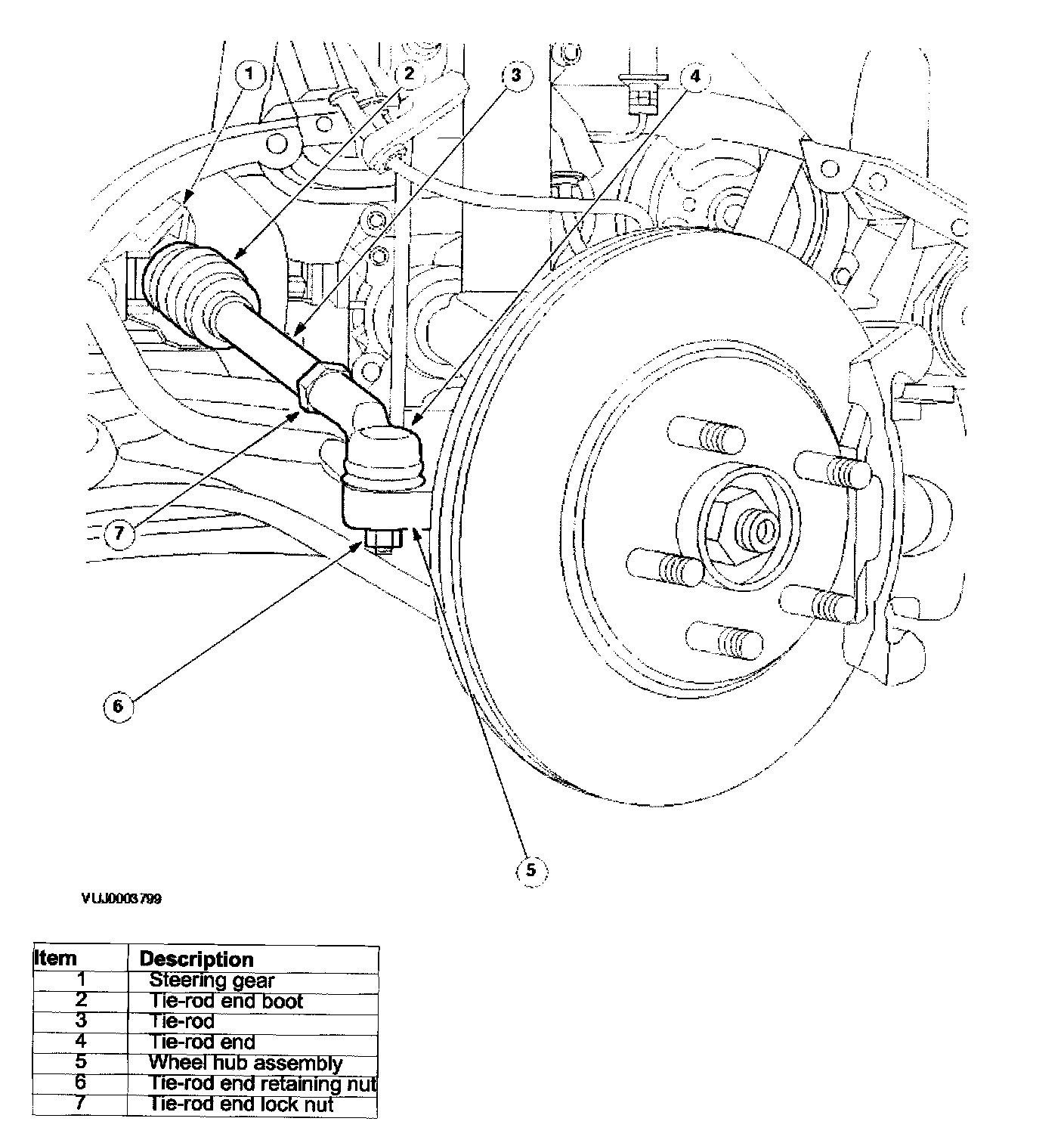 1
2
3
4
7
6
5

VUJ0003799

| Item | Description |
|---|---|
| 1 | Steering gear |
| 2 | Tie-rod end boot |
| 3 | Tie-rod |
| 4 | Tie-rod end |
| 5 | Wheel hub assembly |
| 6 | Tie-rod end retaining nut |
| 7 | Tie-rod end lock nut |