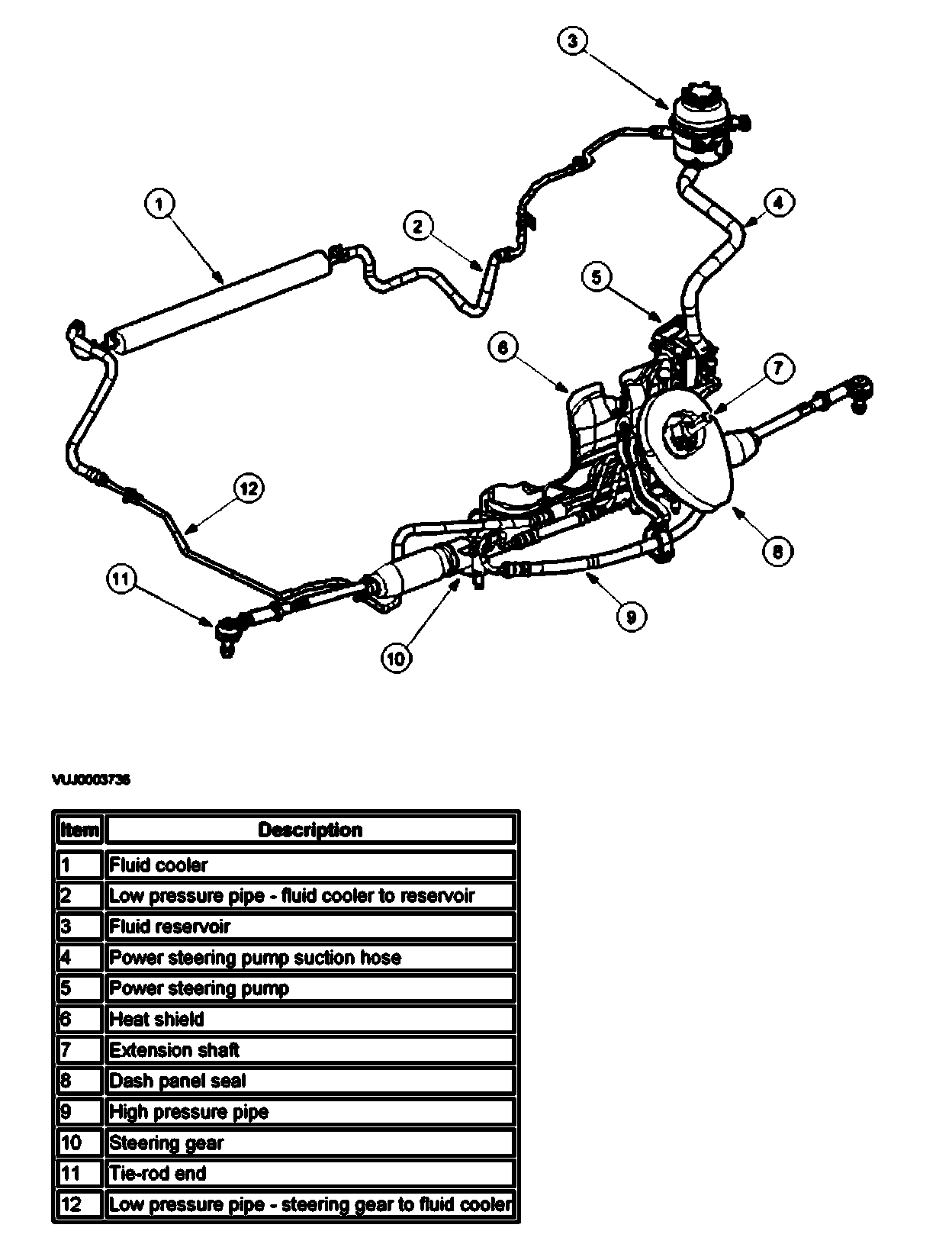 3

1

2

4

5

6

7

12

8

11

9

10

VUJ0003736

| Item | Description |
|---|---|
| 1 | Fluid cooler |
| 2 | Low pressure pipe - fluid cooler to reservoir |
| 3 | Fluid reservoir |
| 4 | Power steering pump suction hose |
| 5 | Power steering pump |
| 6 | Heat shield |
| 7 | Extension shaft |
| 8 | Dash panel seal |
| 9 | High pressure pipe |
| 10 | Steering gear |
| 11 | Tie-rod end |
| 12 | Low pressure pipe - steering gear to fluid cooler |