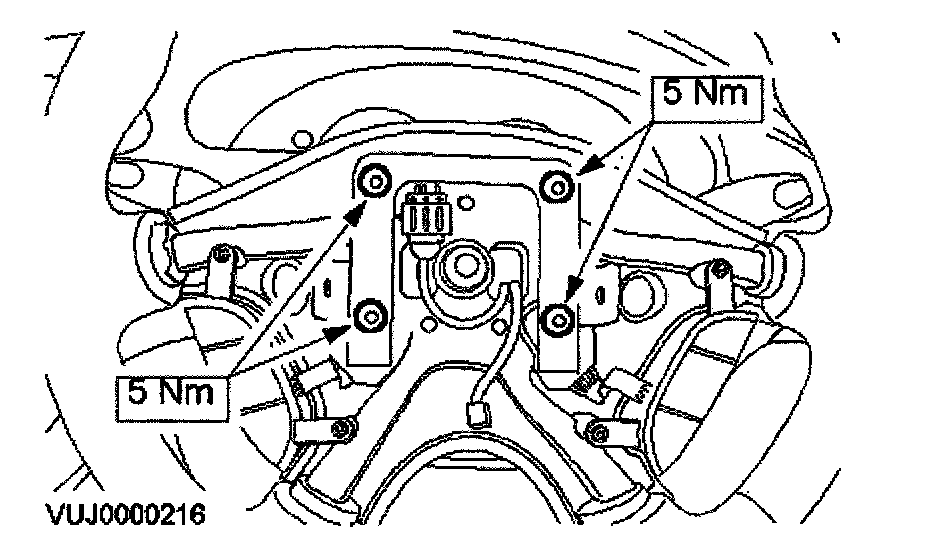 5 Nm

5 Nm

VUJ0000216