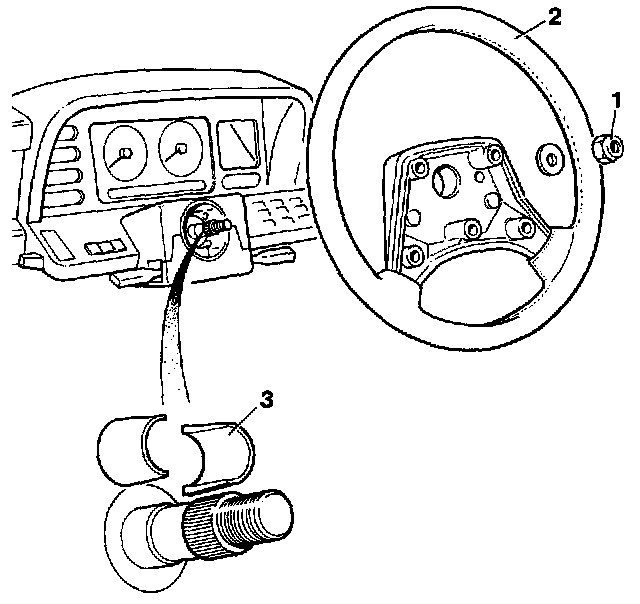 2
1
3