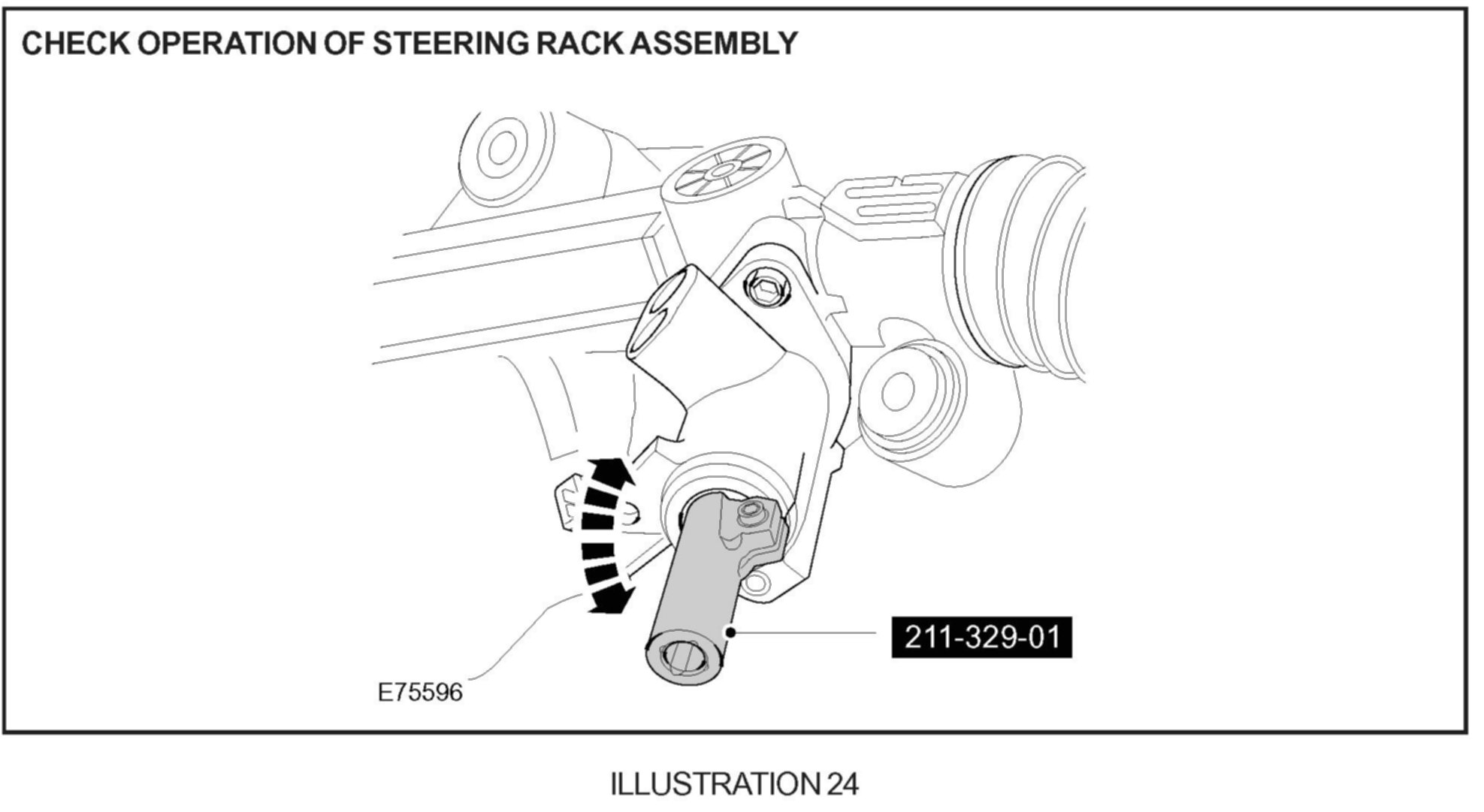 CHECK OPERATION OF STEERING RACK ASSEMBLY

211-329-01

E75596

ILLUSTRATION 24